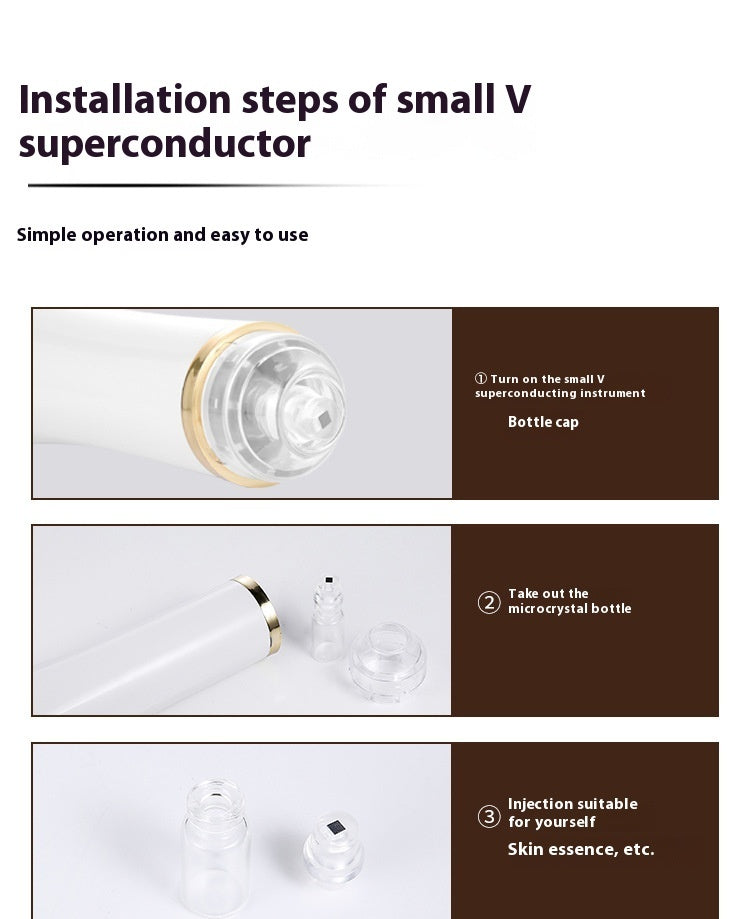 Installation steps of small V superconductor

Simple operation and easy to use

① Turn on the small V superconducting instrument

Bottle cap

② Take out the microcrystal bottle

③ Injection suitable for yourself

Skin essence, etc.