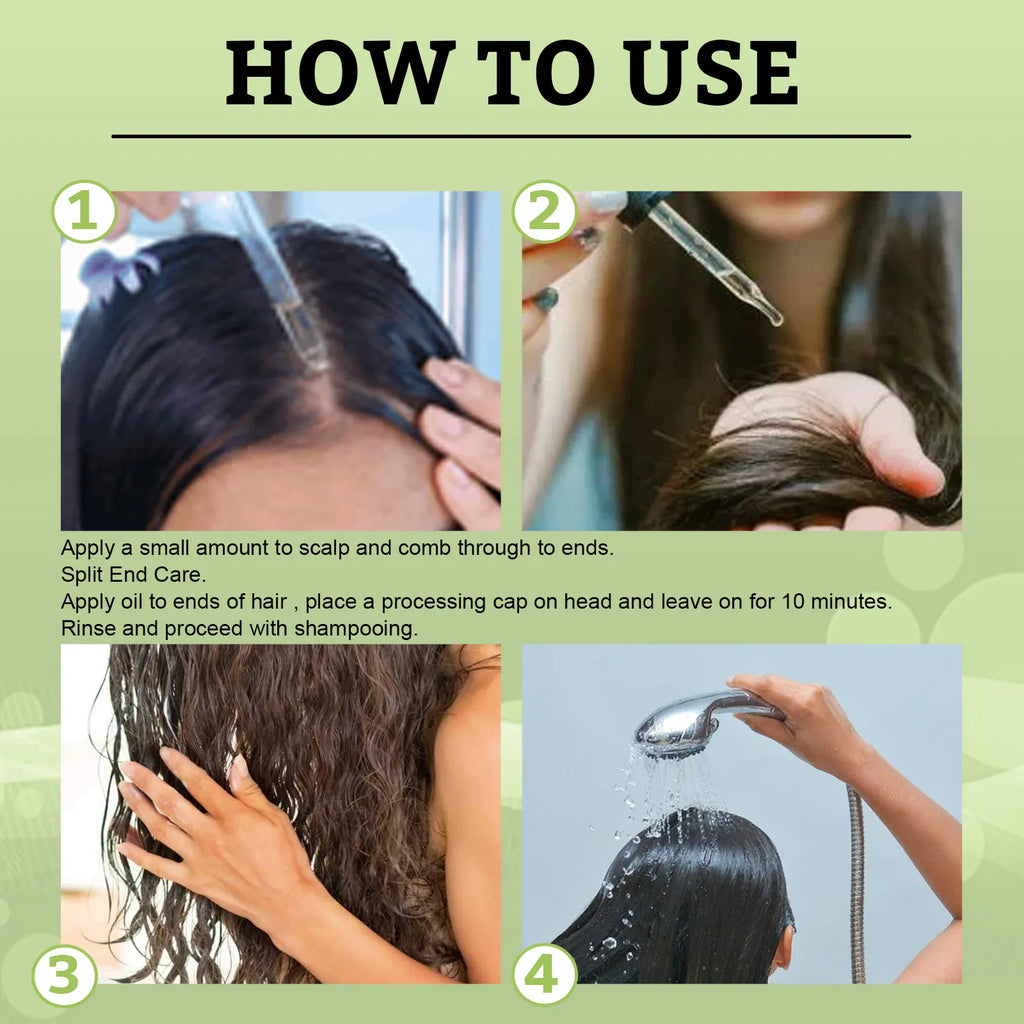 HOW TO USE

1

2

Apply a small amount to scalp and comb through to ends.
Split End Care.
Apply oil to ends of hair , place a processing cap on head and leave on for 10 minutes.
Rinse and proceed with shampooing.

3

4